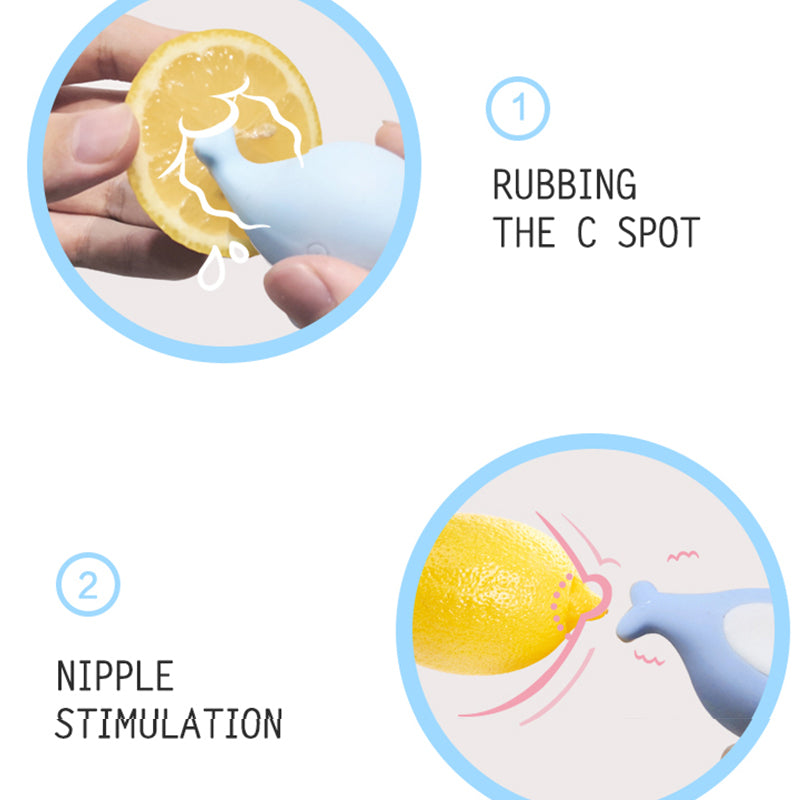 1

RUBBING THE C SPOT

2

NIPPLE STIMULATION