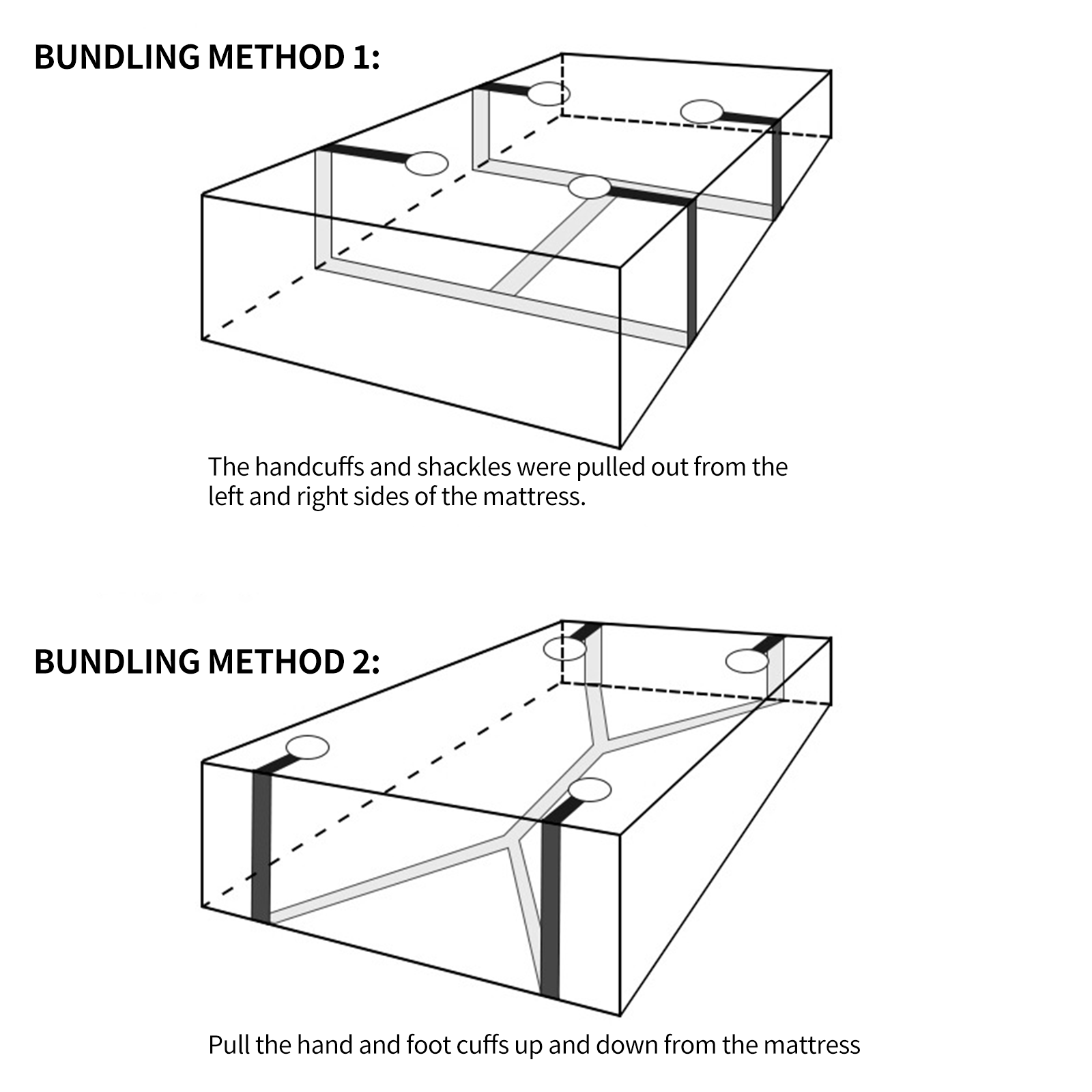 BUNDLING METHOD 1:

The handcuffs and shackles were pulled out from the left and right sides of the mattress.

BUNDLING METHOD 2:

Pull the hand and foot cuffs up and down from the mattress