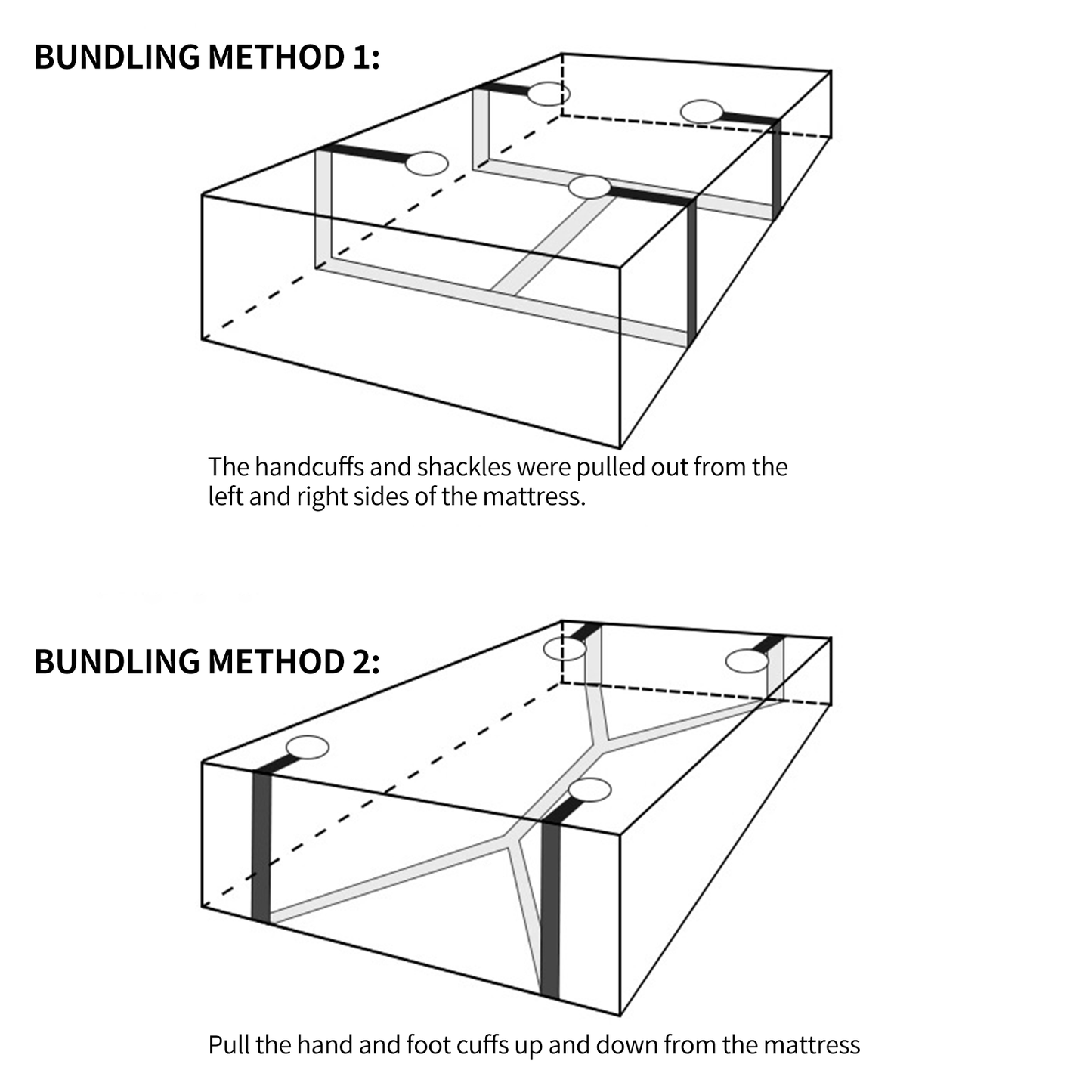 BUNDLING METHOD 1:

The handcuffs and shackles were pulled out from the left and right sides of the mattress.

BUNDLING METHOD 2:

Pull the hand and foot cuffs up and down from the mattress